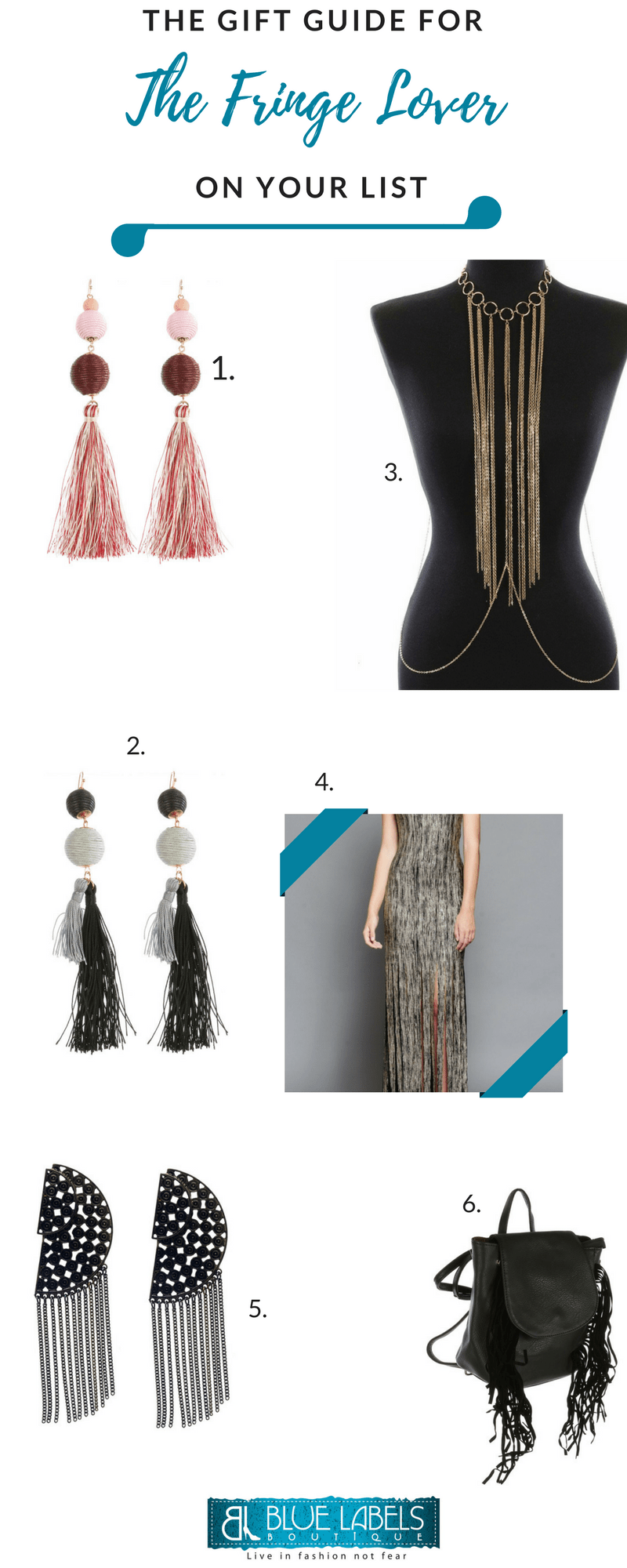 THE GIFT GUIDE FOR

The Fringe Lover

ON YOUR LIST

1.

3.

2.

4.

5.

6.

BL BLUE LABELS BOUTIQUE

Live in fashion not fear